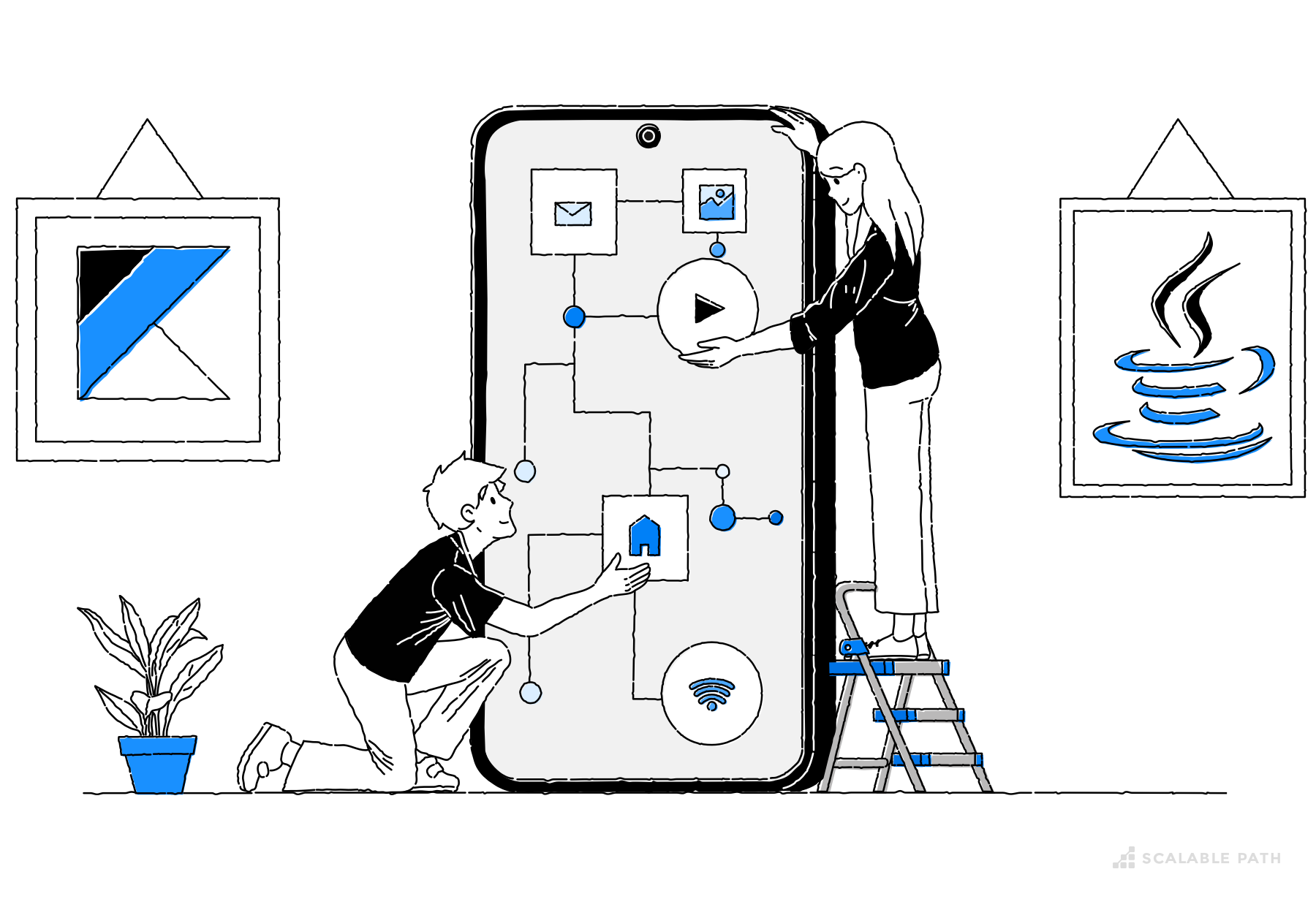 SCALABLE PATH